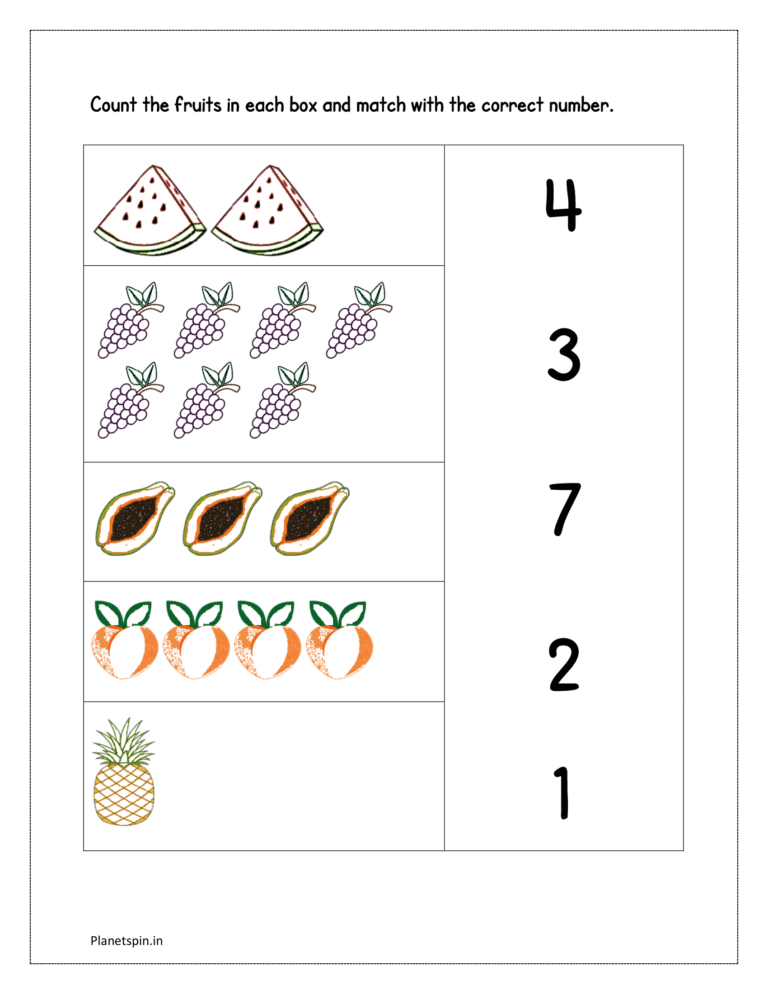 Count the fruits in each box and match with the correct number.

4

3

7

2

1

Planetspin.in